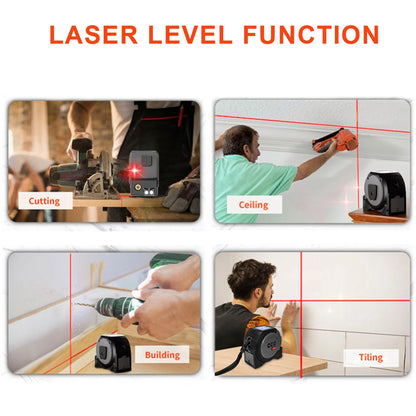 LASER LEVEL FUNCTION

Cutting

Ceiling

Building

Tiling