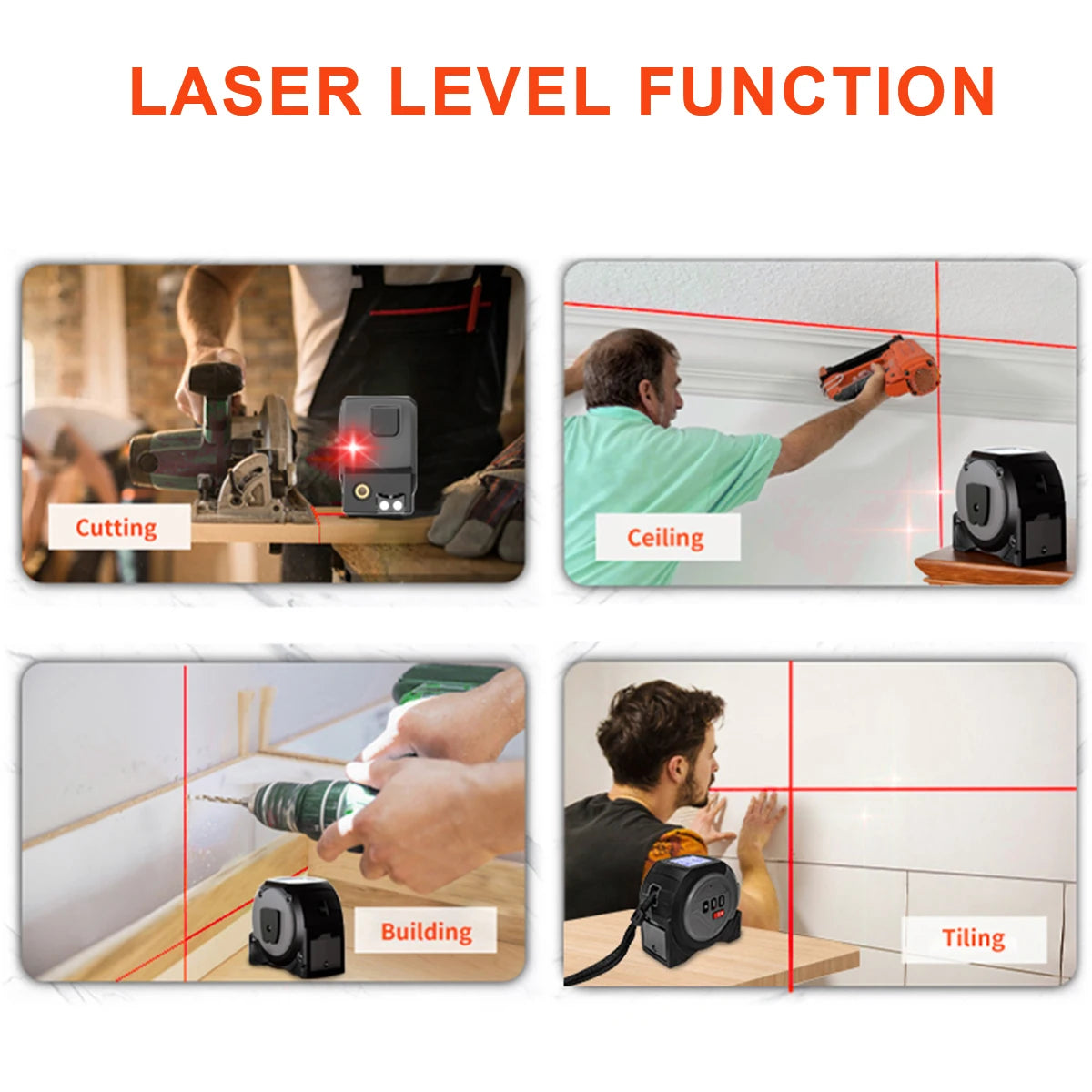 LASER LEVEL FUNCTION

Cutting

Ceiling

Building

Tiling