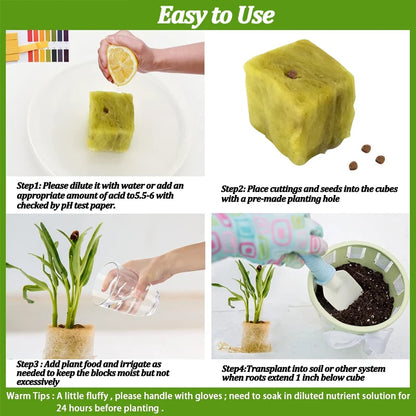 Easy to Use

Step1: Please dilute it with water or add an appropriate amount of acid to5.5-6 with checked by pH test paper.

Step2: Place cuttings and seeds into the cubes with a pre-made planting hole

Step3 : Add plant food and irrigate as needed to keep the blocks moist but not excessively

Step4:Transplant into soil or other system when roots extend 1 inch below cube

Warm Tips : A little fluffy , please handle with gloves ; need to soak in diluted nutrient solution for 24 hours before planting .