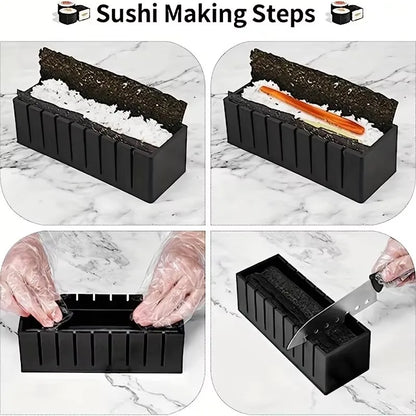 Sushi Making Steps