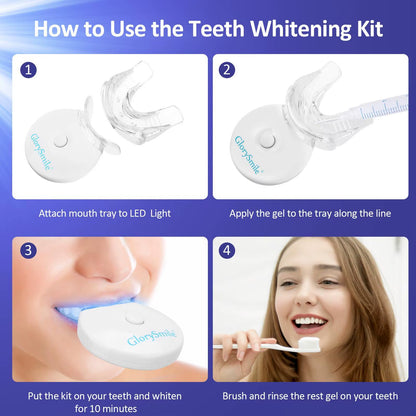 How to Use the Teeth Whitening Kit

1

GlorySmile

Attach mouth tray to LED Light

2

GlorySmile

Apply the gel to the tray along the line

3

GlorySmile

Put the kit on your teeth and whiten for 10 minutes

4

Brush and rinse the rest gel on your teeth