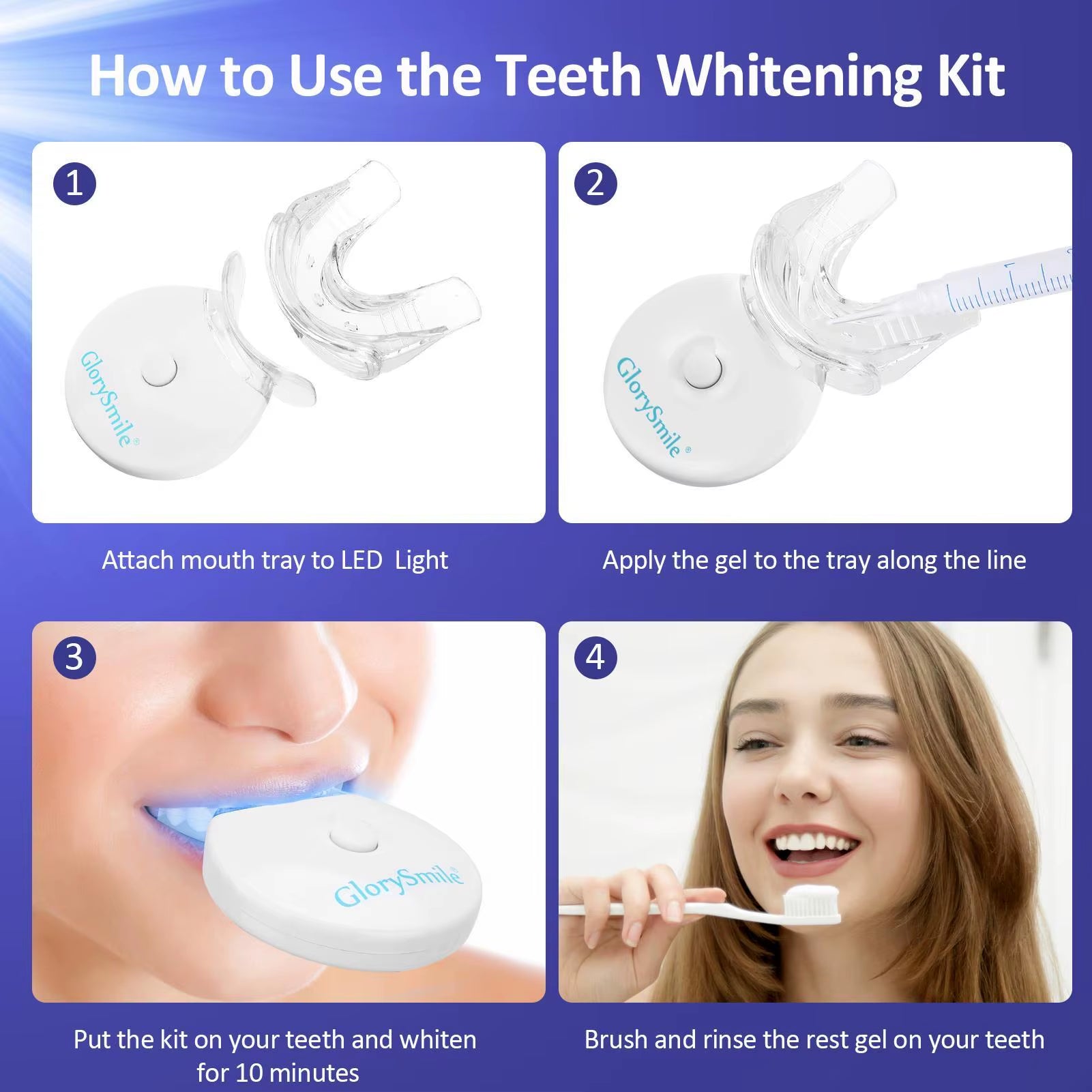 How to Use the Teeth Whitening Kit

1

GlorySmile®

Attach mouth tray to LED  Light

2

GlorySmile®

Apply the gel to the tray along the line

3

GlorySmile®

Put the kit on your teeth and whiten for 10 minutes

4

Brush and rinse the rest gel on your teeth